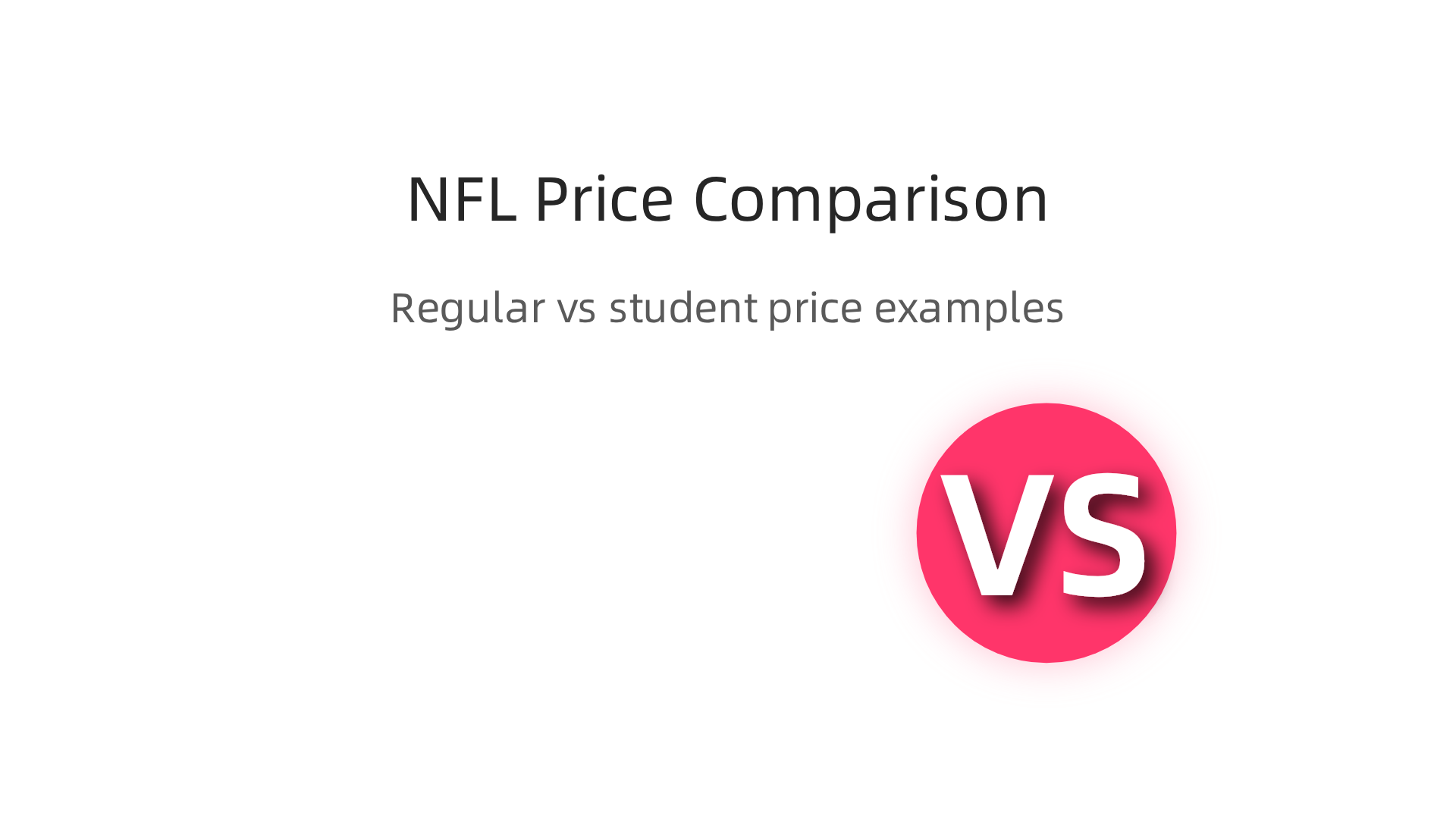 NFL Price Comparison

Regular vs student price examples

VS